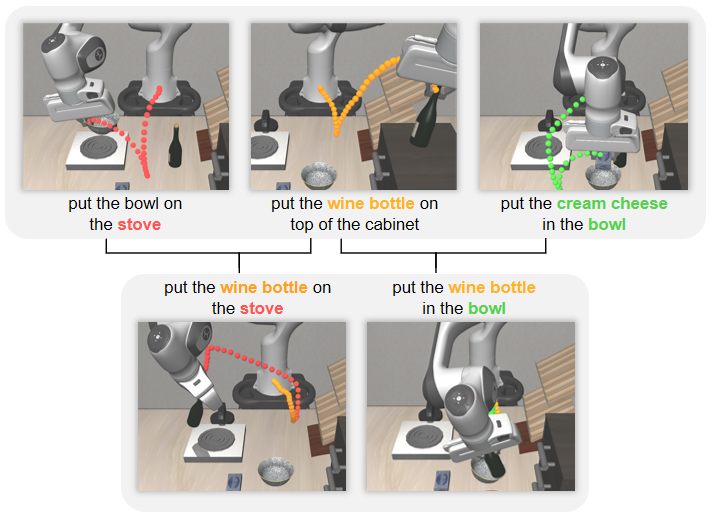 put the bowl on the stove

put the wine bottle on top of the cabinet

put the cream cheese in the bowl

put the wine bottle on the stove

put the wine bottle in the bowl